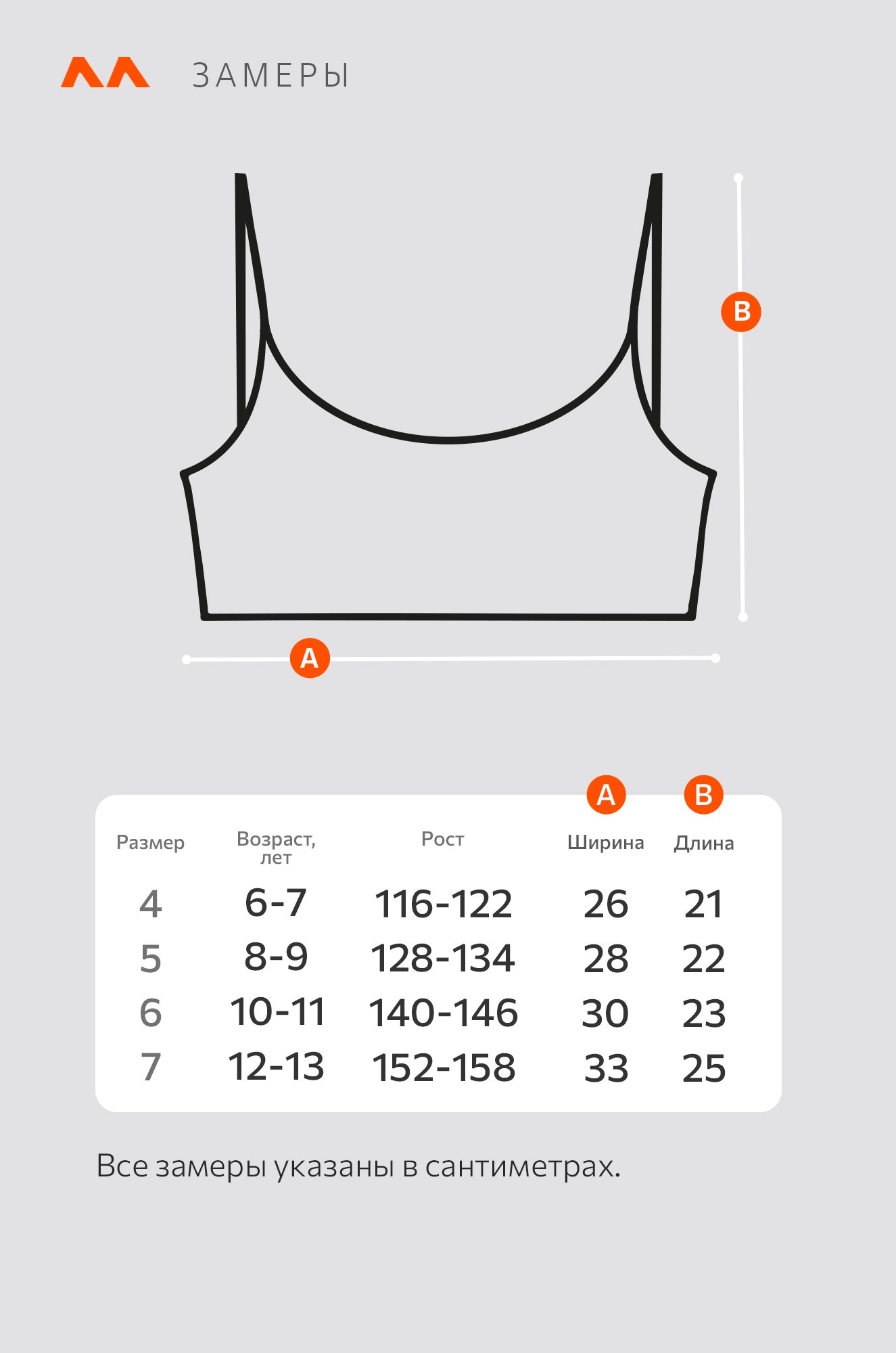 ЗАМЕРЫ

B

A

| Размер | Возраст, лет | Рост | A Ширина | B Длина |
|---|---|---|---|---|
| 4 | 6-7 | 116-122 | 26 | 21 |
| 5 | 8-9 | 128-134 | 28 | 22 |
| 6 | 10-11 | 140-146 | 30 | 23 |
| 7 | 12-13 | 152-158 | 33 | 25 |

Все замеры указаны в сантиметрах.