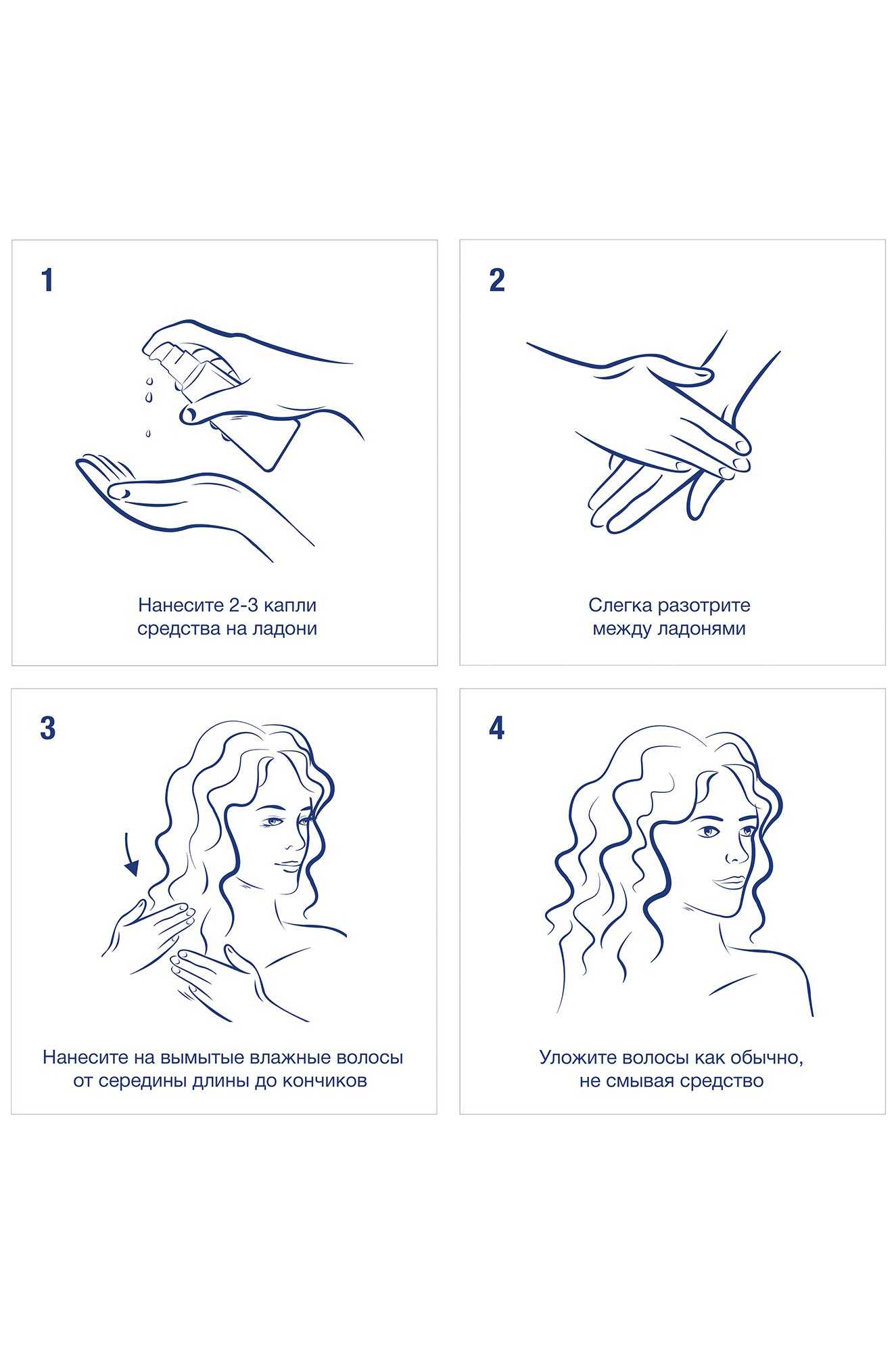 1

Нанесите 2-3 капли средства на ладони

2

Слегка разотрите между ладонями

3

Нанесите на вымытые влажные волосы от середины длины до кончиков

4

Уложите волосы как обычно, не смывая средство