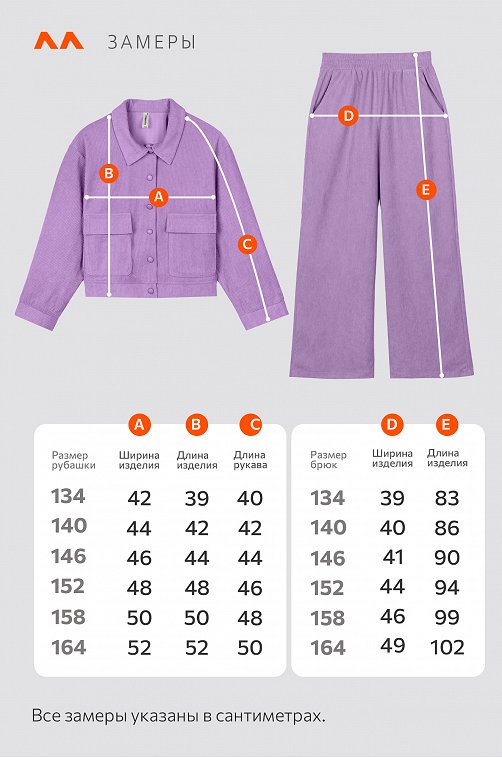 ЗАМЕРЫ

B
A
C
D
E

| Размер рубашки | A Ширина изделия | B Длина изделия | C Длина рукава |
|---|---|---|---|
| 134 | 42 | 39 | 40 |
| 140 | 44 | 42 | 42 |
| 146 | 46 | 44 | 44 |
| 152 | 48 | 48 | 46 |
| 158 | 50 | 50 | 48 |
| 164 | 52 | 52 | 50 |

| Размер брюк | D Ширина изделия | E Длина изделия |
|---|---|---|
| 134 | 39 | 83 |
| 140 | 40 | 86 |
| 146 | 41 | 90 |
| 152 | 44 | 94 |
| 158 | 46 | 99 |
| 164 | 49 | 102 |

Все замеры указаны в сантиметрах.