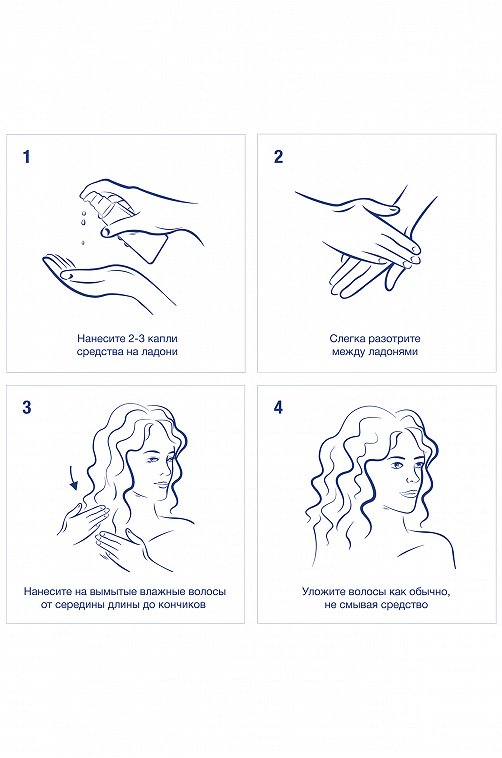 1

Нанесите 2-3 капли средства на ладони

2

Слегка разотрите между ладонями

3

Нанесите на вымытые влажные волосы от середины длины до кончиков

4

Уложите волосы как обычно, не смывая средство